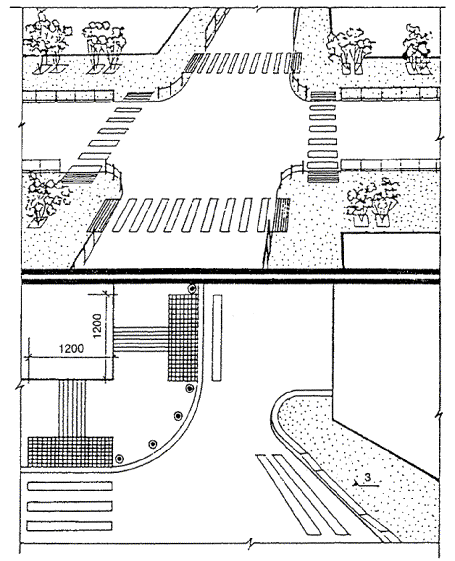 1200

1200

3