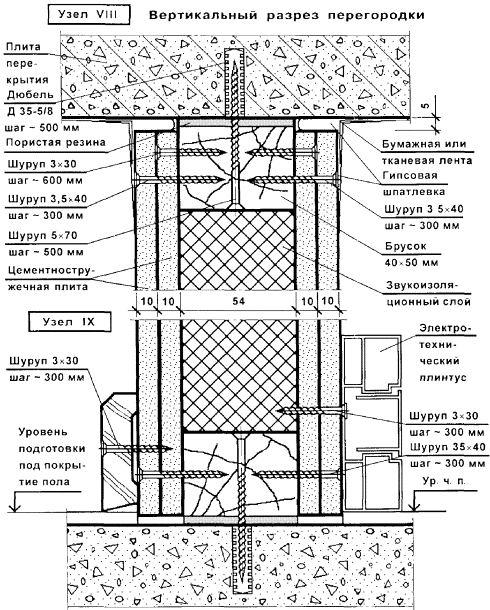 Узел VIII Вертикальный разрез перегородки

Плита перекрытия

Дюбель Д 35-5/8 шаг ~ 500 мм

Пористая резина

Шуруп 3×30 шаг ~ 600 мм

Шуруп 3,5×40 шаг ~ 300 мм

Шуруп 5×70 шаг ~ 500 мм

Цементностружечная плита

5

Бумажная или тканевая лента

Гипсовая шпатлевка

Шуруп 3 5×40 шаг ~ 300 мм

Брусок 40×50 мм

Звукоизоляционный слой

10 10 54 10 10

Узел IX

Шуруп 3×30 шаг ~ 300 мм

Уровень подготовки под покрытие пола

Электротехнический плинтус

Шуруп 3×30 шаг ~ 300 мм

Шуруп 35×40 шаг ~ 300 мм

Ур. ч. п.