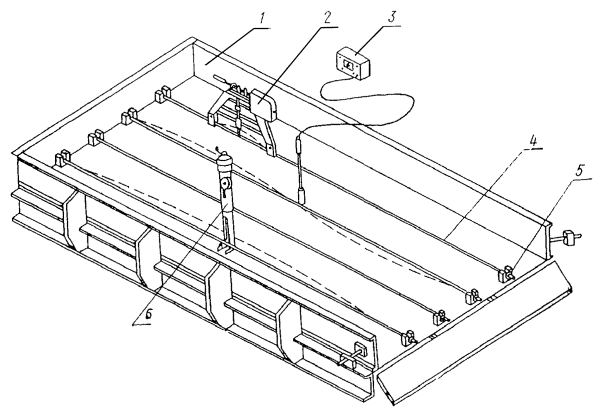 1
2
3
4
5
6