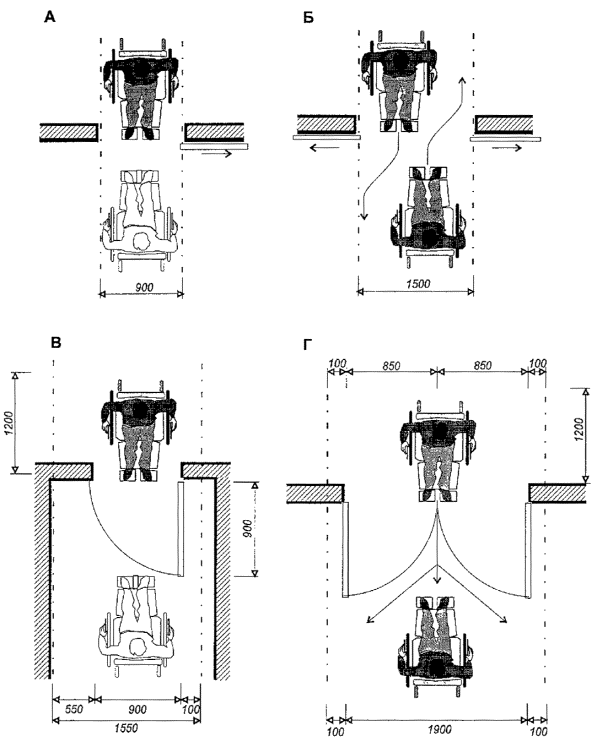 А

900

Б

1500

В

1200

900

550 900 100

1550

Г

100 850 850 100

1200

100 1900 100