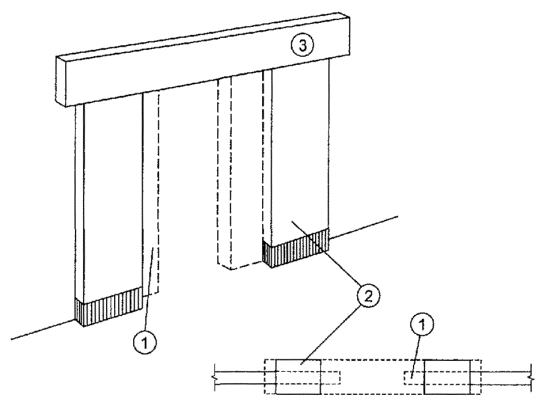 3
1
2
1