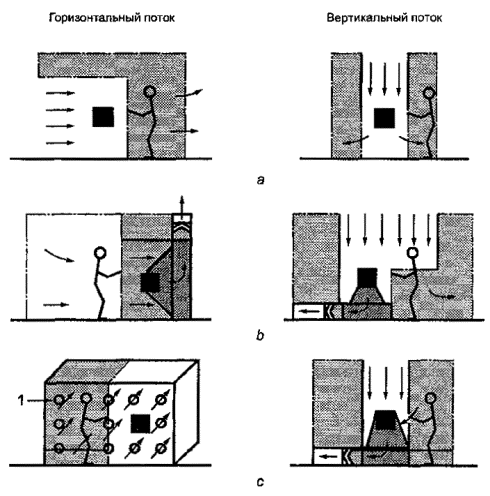 Горизонтальный поток

Вертикальный поток

a

b

1

c