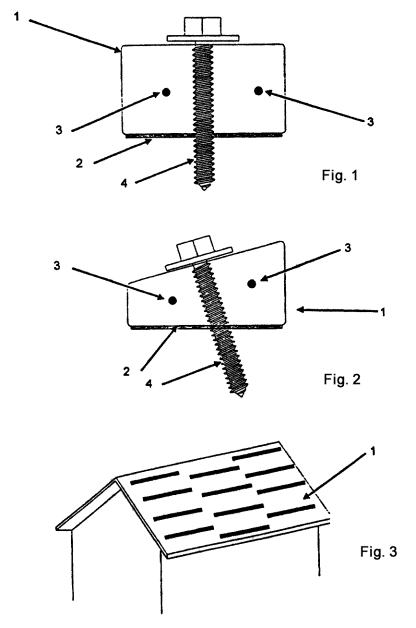 1

3

3

2

4

Fig. 1

3

3

1

2

4

Fig. 2

1

Fig. 3