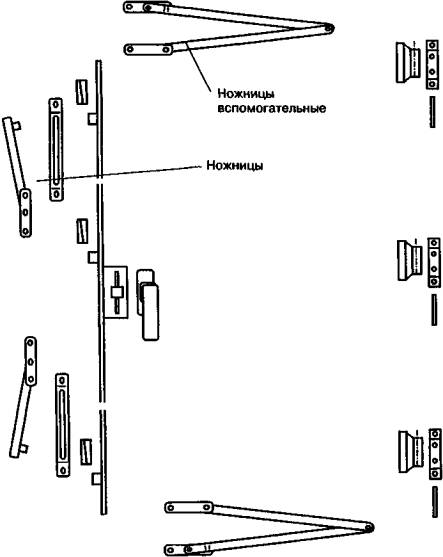 Ножницы вспомогательные

Ножницы