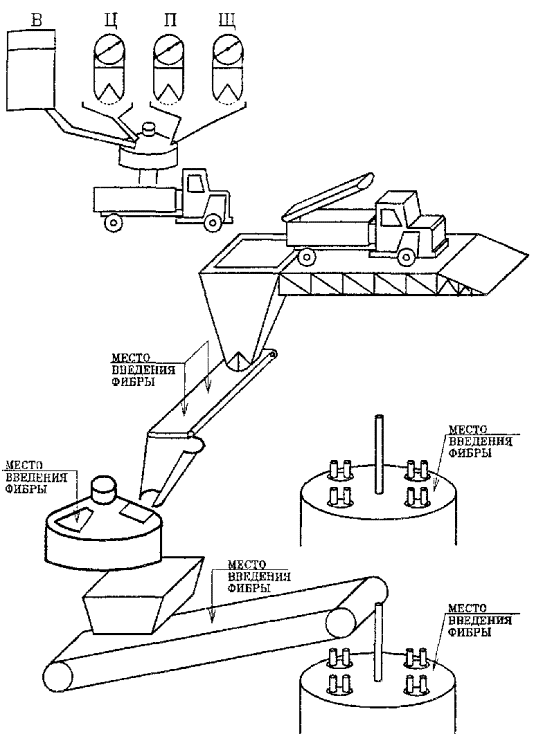 В Ц П Щ

МЕСТО ВВЕДЕНИЯ ФИБРЫ

МЕСТО ВВЕДЕНИЯ ФИБРЫ

МЕСТО ВВЕДЕНИЯ ФИБРЫ

МЕСТО ВВЕДЕНИЯ ФИБРЫ

МЕСТО ВВЕДЕНИЯ ФИБРЫ