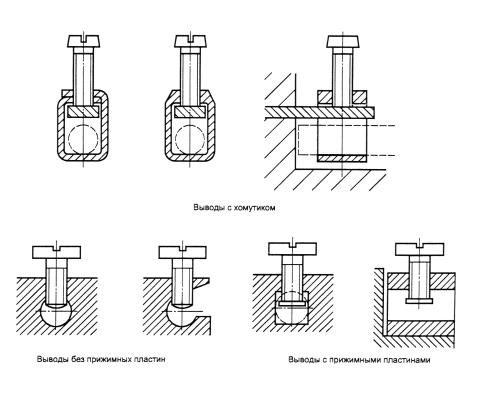 Выводы с хомутиком

Выводы без прижимных пластин

Выводы с прижимными пластинами