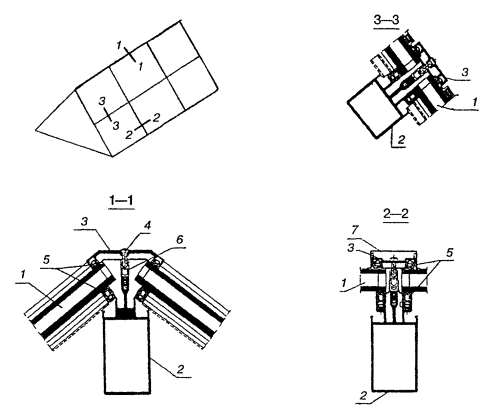 1
1
3
3
2
2

3—3
3
1
2

1—1
3
4
6
5
1
2

2—2
7
3
5
1
2