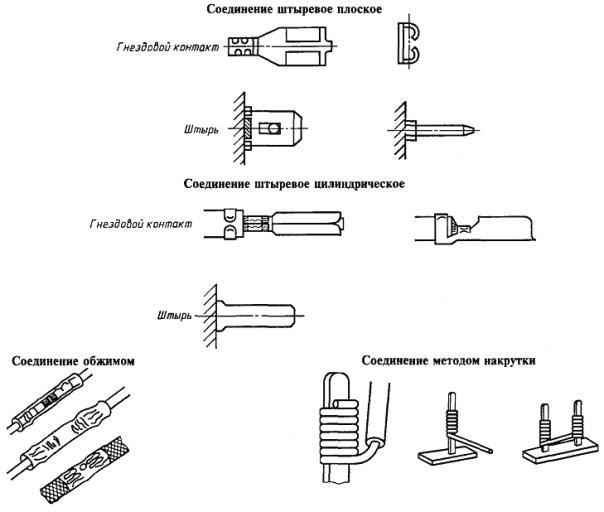 Соединение штыревое плоское

Гнездовой контакт

Штырь

Соединение штыревое цилиндрическое

Гнездовой контакт

Штырь

Соединение обжимом

Соединение методом накрутки