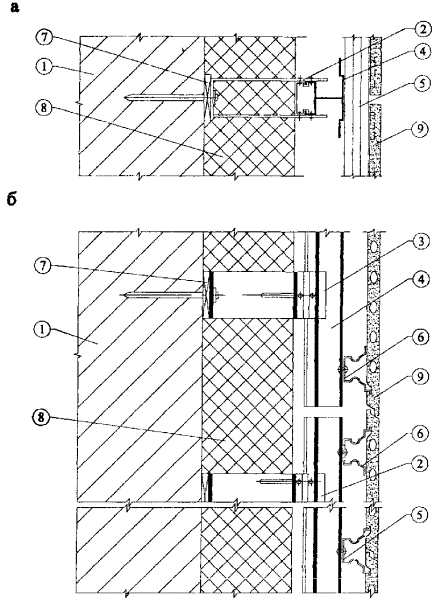 а

7
1
8
2
4
5
9

б

7
1
8
3
4
6
9
6
2
5