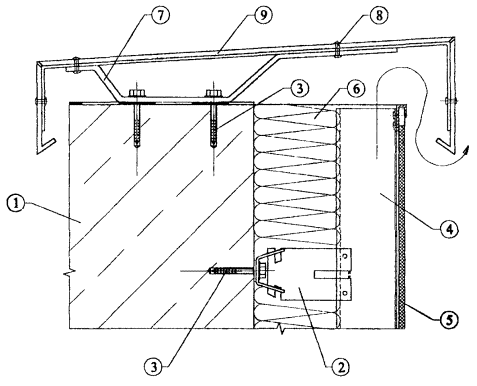 7
9
8
3
6
1
4
5
3
2