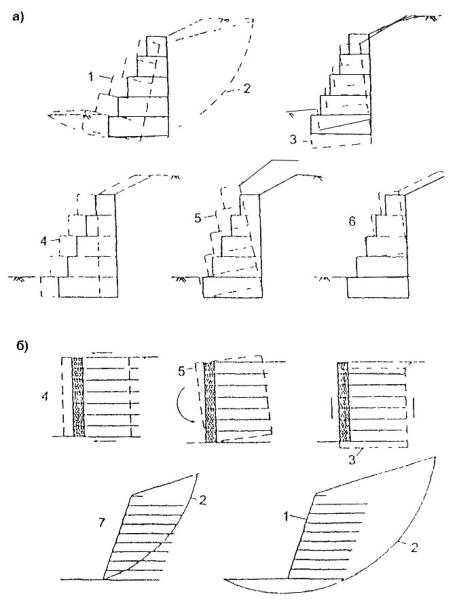 а)

1

2

3

4

5

6

б)

4

5

3

7

2

1

2