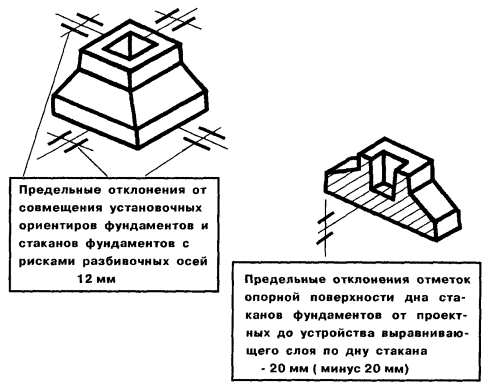 Предельные отклонения от совмещения установочных ориентиров фундаментов и стаканов фундаментов с рисками разбивочных осей
12 мм

Предельные отклонения отметок опорной поверхности дна стаканов фундаментов от проектных до устройства выравнивающего слоя по дну стакана
- 20 мм ( минус 20 мм)