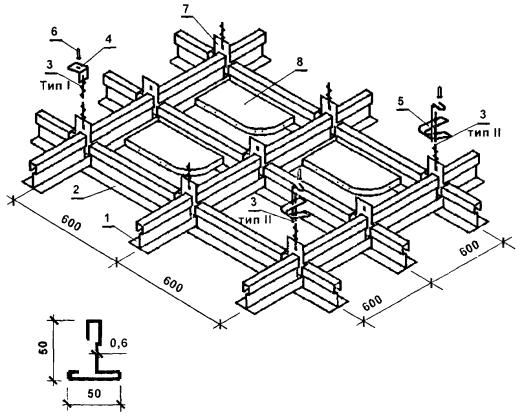 7
6
4
3
Тип I
8
5
3
тип II
2
3
тип II
1
600
600
600
600
50
0,6
50