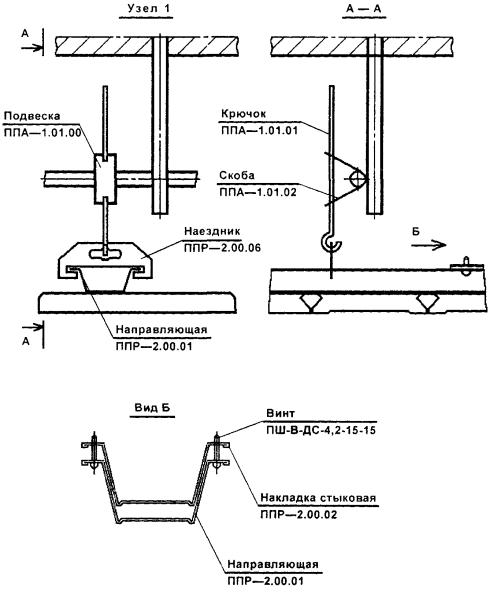 Узел 1

А

Подвеска
ППА—1.01.00

Наездник
ППР—2.00.06

Направляющая
ППР—2.00.01

А

А — А

Крючок
ППА—1.01.01

Скоба
ППА—1.01.02

Б

Вид Б

Винт
ПШ-В-ДС-4,2-15-15

Накладка стыковая
ППР—2.00.02

Направляющая
ППР—2.00.01