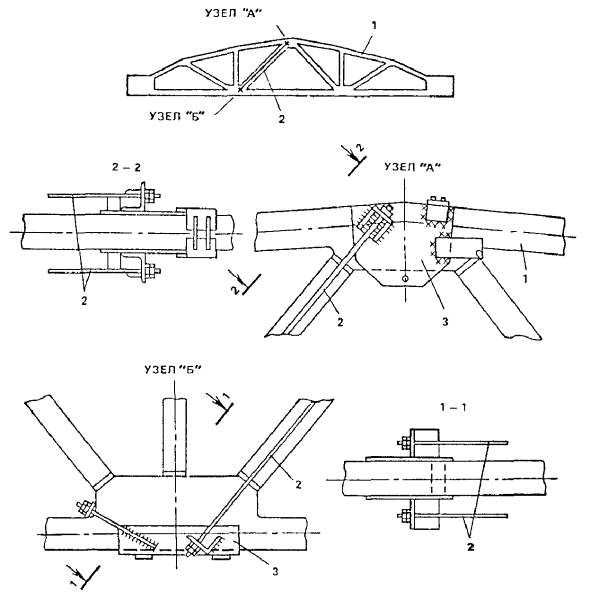 УЗЕЛ "А"
1
УЗЕЛ "Б"
2

2 – 2
2
2
УЗЕЛ "А"
2
1
2
3

УЗЕЛ "Б"
1
2
3
1

1 – 1
2