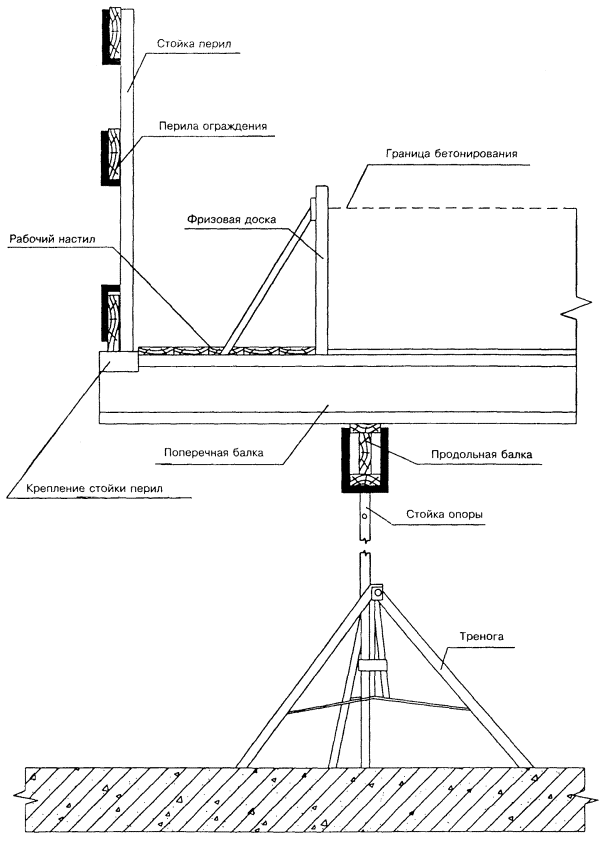 Стойка перил

Перила ограждения

Граница бетонирования

Фризовая доска

Рабочий настил

Поперечная балка

Продольная балка

Крепление стойки перил

Стойка опоры

Тренога