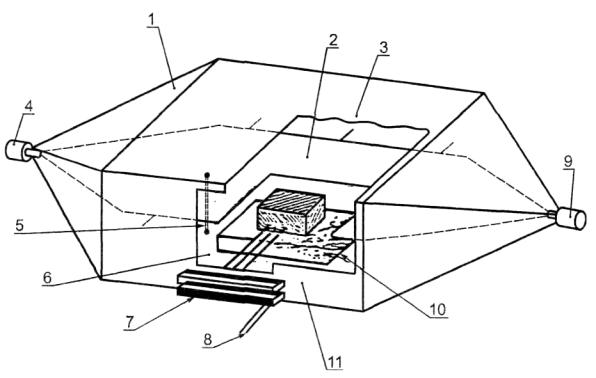 1
2
3
4
9
5
6
10
7
8
11