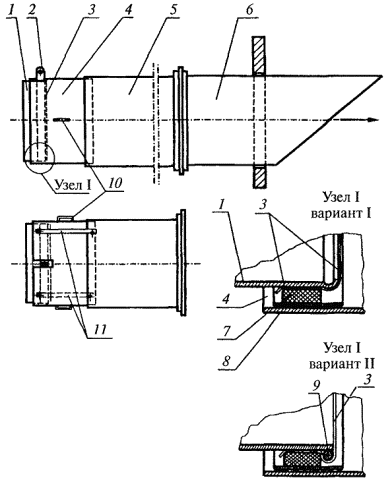 1
2
3
4
5
6
Узел I
10
11
Узел I
вариант I
1
3
4
7
8
Узел I
вариант II
9
3