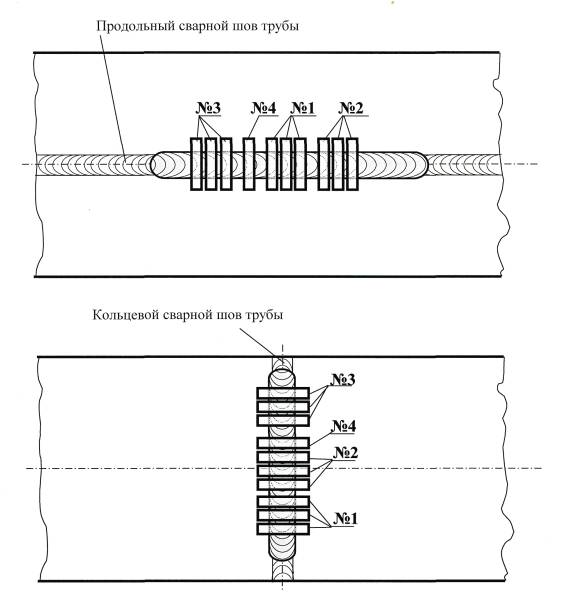 Продольный сварной шов трубы

№3 №4 №1 №2

Кольцевой сварной шов трубы

№3

№4

№2

№1