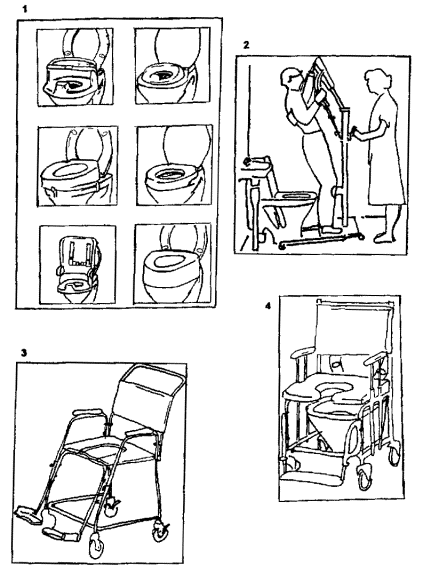 1

2

3

4