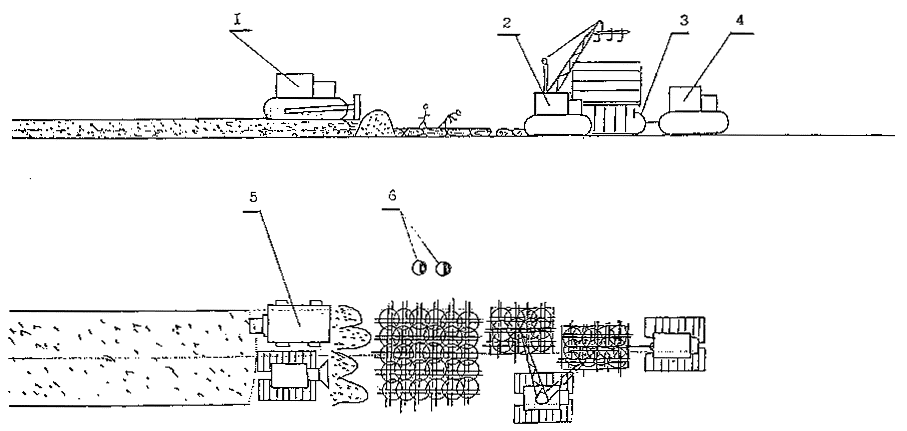 I
2
3
4
5
6