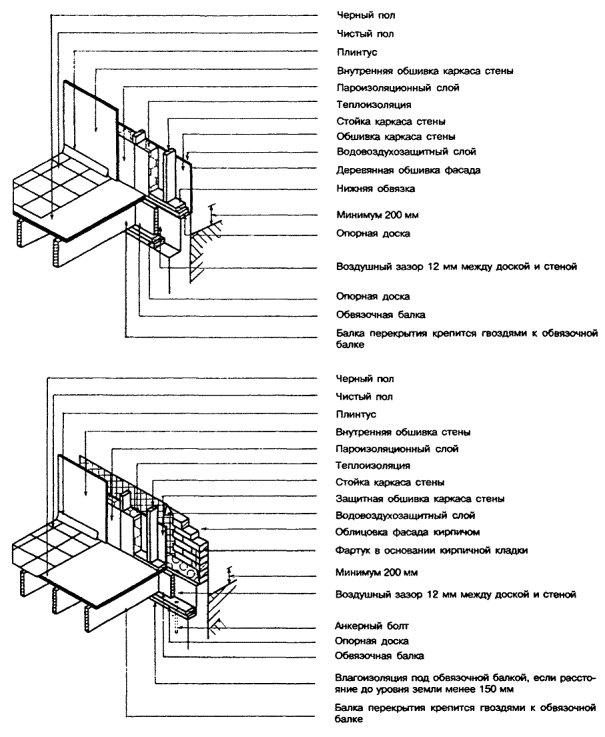 Черный пол
Чистый пол
Плинтус
Внутренняя обшивка каркаса стены
Пароизоляционный слой
Теплоизоляция
Стойка каркаса стены
Обшивка каркаса стены
Водовоздухозащитный слой
Деревянная обшивка фасада
Нижняя обвязка
Минимум 200 мм
Опорная доска
Воздушный зазор 12 мм между доской и стеной
Опорная доска
Обвязочная балка
Балка перекрытия крепится гвоздями к обвязочной балке

Черный пол
Чистый пол
Плинтус
Внутренняя обшивка стены
Пароизоляционный слой
Теплоизоляция
Стойка каркаса стены
Защитная обшивка каркаса стены
Водовоздухозащитный слой
Облицовка фасада кирпичом
Фартук в основании кирпичной кладки
Минимум 200 мм
Воздушный зазор 12 мм между доской и стеной
Анкерный болт
Опорная доска
Обвязочная балка
Влагоизоляция под обвязочной балкой, если расстояние до уровня земли менее 150 мм
Балка перекрытия крепится гвоздями к обвязочной балке