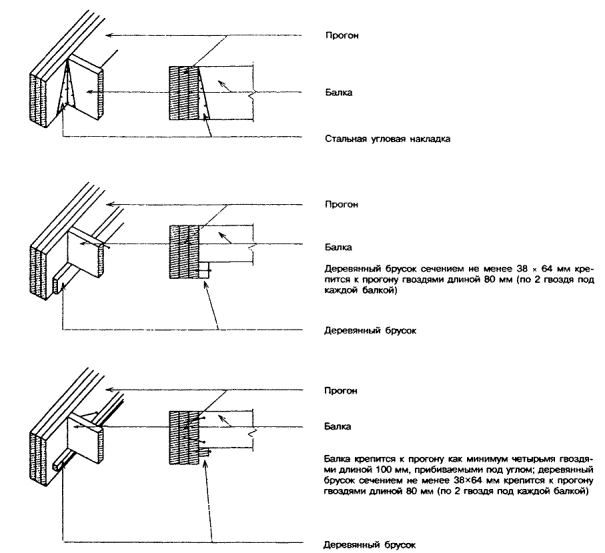 Прогон

Балка

Стальная угловая накладка

Прогон

Балка

Деревянный брусок сечением не менее 38 × 64 мм крепится к прогону гвоздями длиной 80 мм (по 2 гвоздя под каждой балкой)

Деревянный брусок

Прогон

Балка

Балка крепится к прогону как минимум четырьмя гвоздями длиной 100 мм, прибиваемыми под углом; деревянный брусок сечением не менее 38×64 мм крепится к прогону гвоздями длиной 80 мм (по 2 гвоздя под каждой балкой)

Деревянный брусок